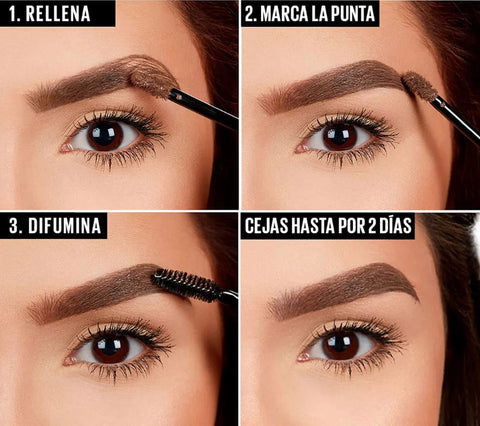 1. RELLENA

2. MARCA LA PUNTA

3. DIFUMINA

CEJAS HASTA POR 2 DÍAS