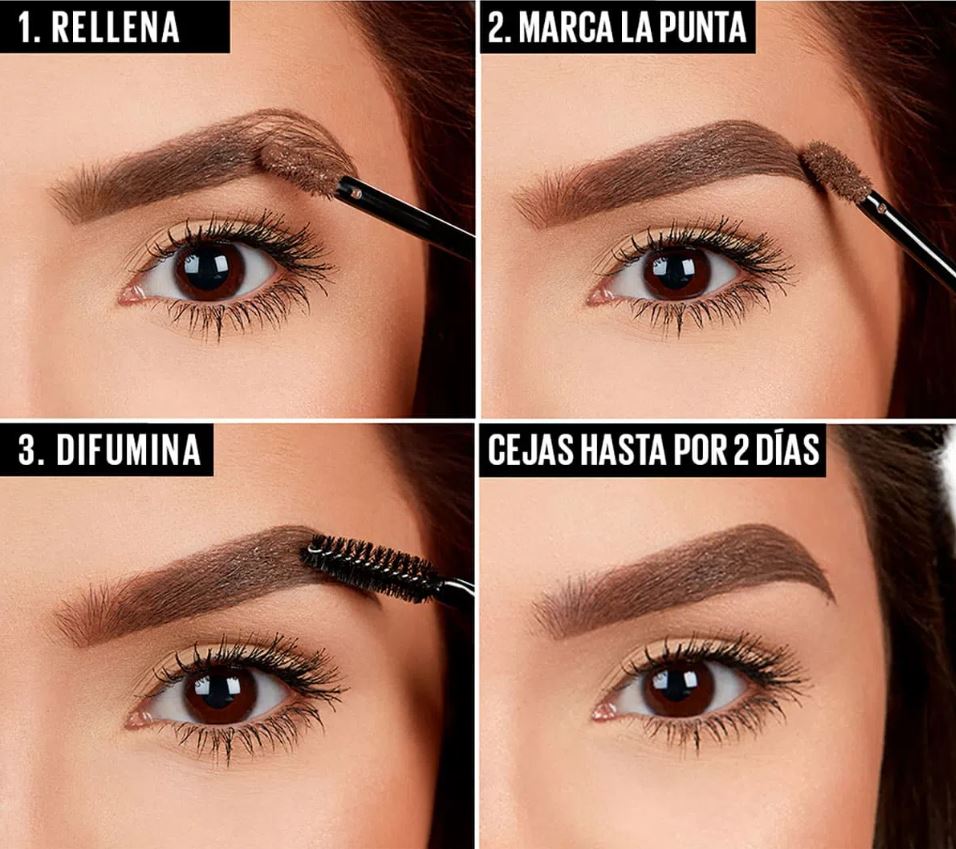 1. RELLENA

2. MARCA LA PUNTA

3. DIFUMINA

CEJAS HASTA POR 2 DÍAS